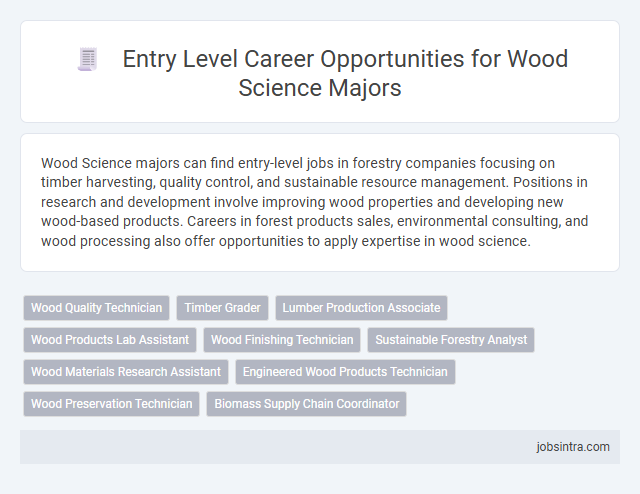 Entry Level Career Opportunities for Wood Science Majors

Wood Science majors can find entry-level jobs in forestry companies focusing on timber harvesting, quality control, and sustainable resource management. Positions in research and development involve improving wood properties and developing new wood-based products. Careers in forest products sales, environmental consulting, and wood processing also offer opportunities to apply expertise in wood science.

Wood Quality Technician
Timber Grader
Lumber Production Associate
Wood Products Lab Assistant
Wood Finishing Technician
Sustainable Forestry Analyst
Wood Materials Research Assistant
Engineered Wood Products Technician
Wood Preservation Technician
Biomass Supply Chain Coordinator

jobsintra.com