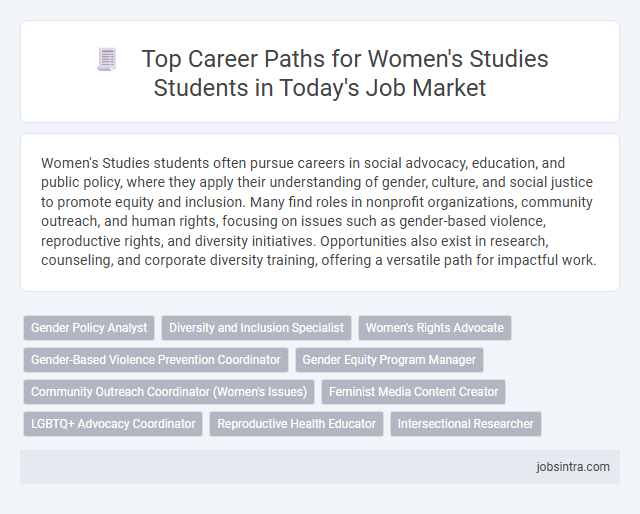 Top Career Paths for Women's Studies Students in Today's Job Market

Women's Studies students often pursue careers in social advocacy, education, and public policy, where they apply their understanding of gender, culture, and social justice to promote equity and inclusion. Many find roles in nonprofit organizations, community outreach, and human rights, focusing on issues such as gender-based violence, reproductive rights, and diversity initiatives. Opportunities also exist in research, counseling, and corporate diversity training, offering a versatile path for impactful work.

Gender Policy Analyst
Diversity and Inclusion Specialist
Women's Rights Advocate
Gender-Based Violence Prevention Coordinator
Gender Equity Program Manager
Community Outreach Coordinator (Women's Issues)
Feminist Media Content Creator
LGBTQ+ Advocacy Coordinator
Reproductive Health Educator
Intersectional Researcher

jobsintra.com