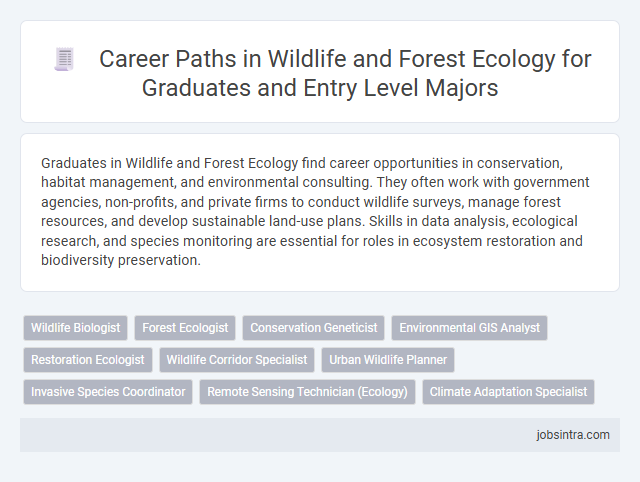 Career Paths in Wildlife and Forest Ecology for Graduates and Entry Level Majors

Graduates in Wildlife and Forest Ecology find career opportunities in conservation, habitat management, and environmental consulting. They often work with government agencies, non-profits, and private firms to conduct wildlife surveys, manage forest resources, and develop sustainable land-use plans. Skills in data analysis, ecological research, and species monitoring are essential for roles in ecosystem restoration and biodiversity preservation.

Wildlife Biologist
Forest Ecologist
Conservation Geneticist
Environmental GIS Analyst
Restoration Ecologist
Wildlife Corridor Specialist
Urban Wildlife Planner
Invasive Species Coordinator
Remote Sensing Technician (Ecology)
Climate Adaptation Specialist

jobsintra.com