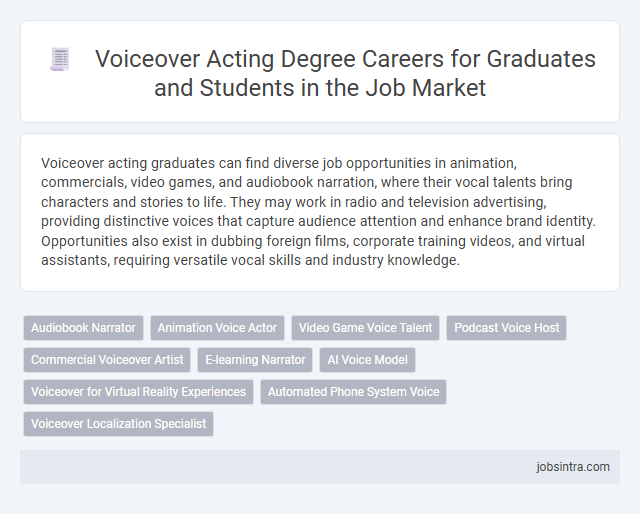 Voiceover Acting Degree Careers for Graduates and Students in the Job Market

Voiceover acting graduates can find diverse job opportunities in animation, commercials, video games, and audiobook narration, where their vocal talents bring characters and stories to life. They may work in radio and television advertising, providing distinctive voices that capture audience attention and enhance brand identity. Opportunities also exist in dubbing foreign films, corporate training videos, and virtual assistants, requiring versatile vocal skills and industry knowledge.

Audiobook Narrator
Animation Voice Actor
Video Game Voice Talent
Podcast Voice Host
Commercial Voiceover Artist
E-learning Narrator
AI Voice Model
Voiceover for Virtual Reality Experiences
Automated Phone System Voice
Voiceover Localization Specialist

jobsintra.com