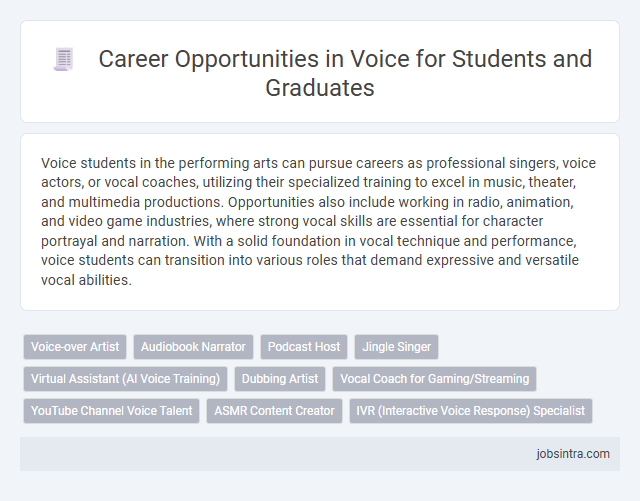 Career Opportunities in Voice for Students and Graduates

Voice students in the performing arts can pursue careers as professional singers, voice actors, or vocal coaches, utilizing their specialized training to excel in music, theater, and multimedia productions. Opportunities also include working in radio, animation, and video game industries, where strong vocal skills are essential for character portrayal and narration. With a solid foundation in vocal technique and performance, voice students can transition into various roles that demand expressive and versatile vocal abilities.

Voice-over Artist
Audiobook Narrator
Podcast Host
Jingle Singer
Virtual Assistant (AI Voice Training)
Dubbing Artist
Vocal Coach for Gaming/Streaming
YouTube Channel Voice Talent
ASMR Content Creator
IVR (Interactive Voice Response) Specialist

jobsintra.com