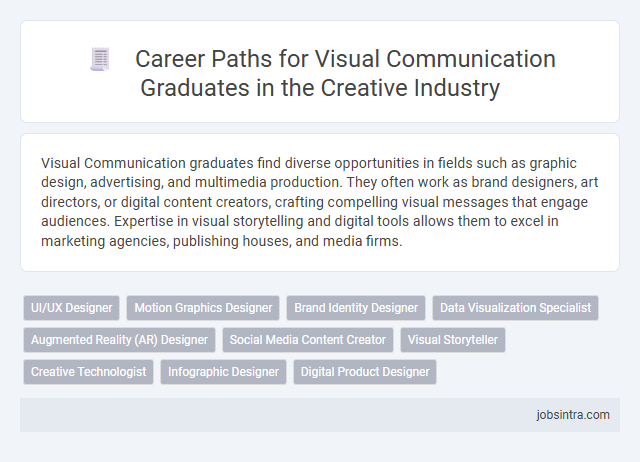 Career Paths for Visual Communication Graduates in the Creative Industry

Visual Communication graduates find diverse opportunities in fields such as graphic design, advertising, and multimedia production. They often work as brand designers, art directors, or digital content creators, crafting compelling visual messages that engage audiences. Expertise in visual storytelling and digital tools allows them to excel in marketing agencies, publishing houses, and media firms.

UI/UX Designer
Motion Graphics Designer
Brand Identity Designer
Data Visualization Specialist
Augmented Reality (AR) Designer
Social Media Content Creator
Visual Storyteller
Creative Technologist
Infographic Designer
Digital Product Designer

jobsintra.com