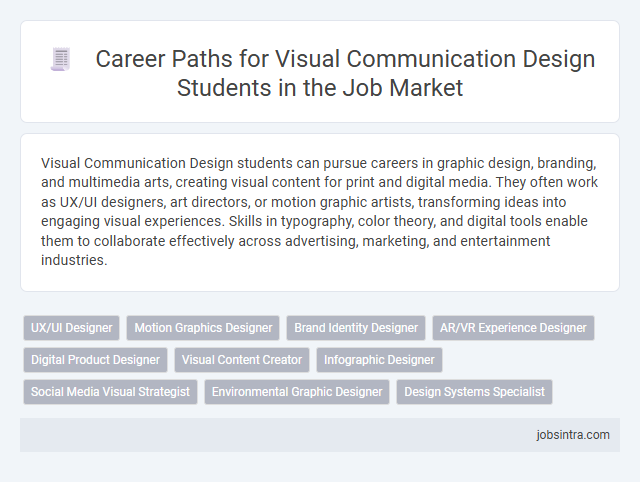 Career Paths for Visual Communication Design Students in the Job Market

Visual Communication Design students can pursue careers in graphic design, branding, and multimedia arts, creating visual content for print and digital media. They often work as UX/UI designers, art directors, or motion graphic artists, transforming ideas into engaging visual experiences. Skills in typography, color theory, and digital tools enable them to collaborate effectively across advertising, marketing, and entertainment industries.

UX/UI Designer
Motion Graphics Designer
Brand Identity Designer
AR/VR Experience Designer
Digital Product Designer
Visual Content Creator
Infographic Designer
Social Media Visual Strategist
Environmental Graphic Designer
Design Systems Specialist

jobsintra.com