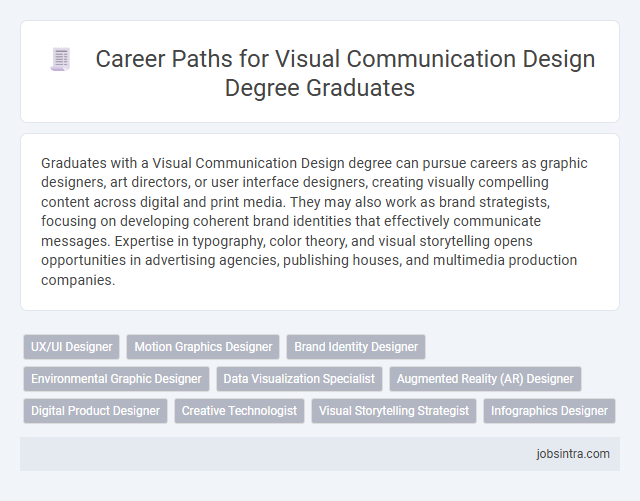 Career Paths for Visual Communication Design Degree Graduates

Graduates with a Visual Communication Design degree can pursue careers as graphic designers, art directors, or user interface designers, creating visually compelling content across digital and print media. They may also work as brand strategists, focusing on developing coherent brand identities that effectively communicate messages. Expertise in typography, color theory, and visual storytelling opens opportunities in advertising agencies, publishing houses, and multimedia production companies.

UX/UI Designer
Motion Graphics Designer
Brand Identity Designer
Environmental Graphic Designer
Data Visualization Specialist
Augmented Reality (AR) Designer
Digital Product Designer
Creative Technologist
Visual Storytelling Strategist
Infographics Designer

jobsintra.com