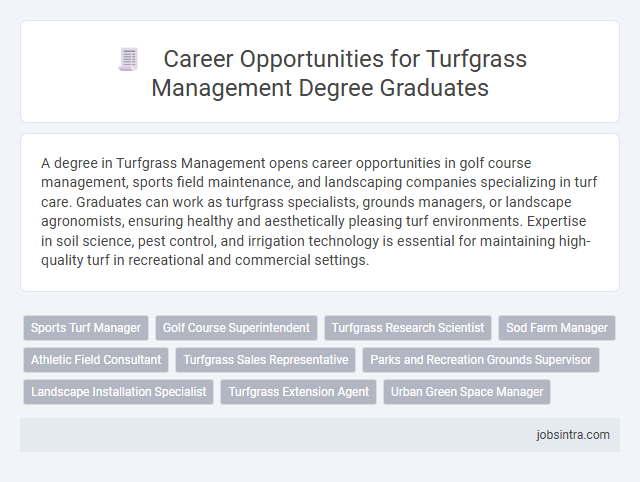 Career Opportunities for Turfgrass Management Degree Graduates

A degree in Turfgrass Management opens career opportunities in golf course management, sports field maintenance, and landscaping companies specializing in turf care. Graduates can work as turfgrass specialists, grounds managers, or landscape agronomists, ensuring healthy and aesthetically pleasing turf environments. Expertise in soil science, pest control, and irrigation technology is essential for maintaining high-quality turf in recreational and commercial settings.

Sports Turf Manager
Golf Course Superintendent
Turfgrass Research Scientist
Sod Farm Manager
Athletic Field Consultant
Turfgrass Sales Representative
Parks and Recreation Grounds Supervisor
Landscape Installation Specialist
Turfgrass Extension Agent
Urban Green Space Manager

jobsintra.com