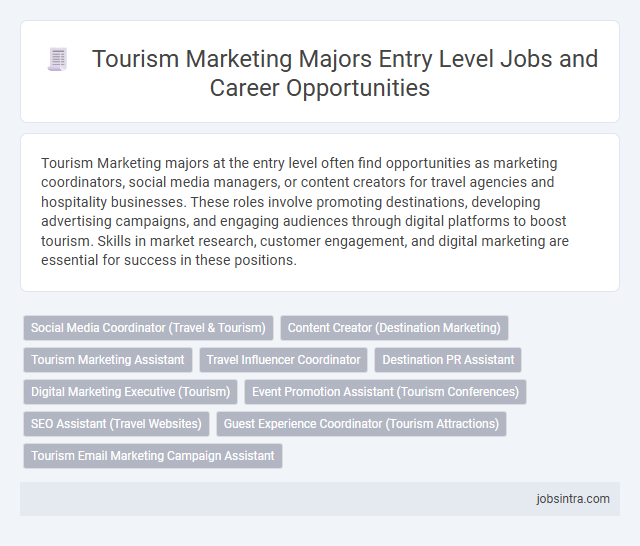 Tourism Marketing Majors Entry Level Jobs and Career Opportunities

Tourism Marketing majors at the entry level often find opportunities as marketing coordinators, social media managers, or content creators for travel agencies and hospitality businesses. These roles involve promoting destinations, developing advertising campaigns, and engaging audiences through digital platforms to boost tourism. Skills in market research, customer engagement, and digital marketing are essential for success in these positions.

Social Media Coordinator (Travel & Tourism)
Content Creator (Destination Marketing)
Tourism Marketing Assistant
Travel Influencer Coordinator
Destination PR Assistant
Digital Marketing Executive (Tourism)
Event Promotion Assistant (Tourism Conferences)
SEO Assistant (Travel Websites)
Guest Experience Coordinator (Tourism Attractions)
Tourism Email Marketing Campaign Assistant

jobsintra.com