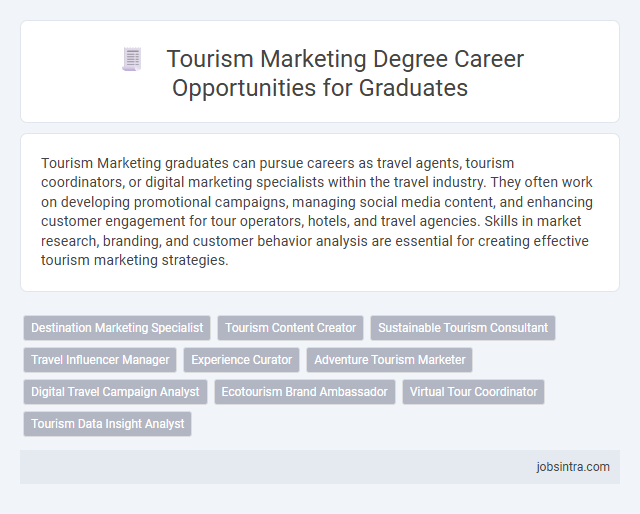 Tourism Marketing Degree Career Opportunities for Graduates

Tourism Marketing graduates can pursue careers as travel agents, tourism coordinators, or digital marketing specialists within the travel industry. They often work on developing promotional campaigns, managing social media content, and enhancing customer engagement for tour operators, hotels, and travel agencies. Skills in market research, branding, and customer behavior analysis are essential for creating effective tourism marketing strategies.

Destination Marketing Specialist
Tourism Content Creator
Sustainable Tourism Consultant
Travel Influencer Manager
Experience Curator
Adventure Tourism Marketer
Digital Travel Campaign Analyst
Ecotourism Brand Ambassador
Virtual Tour Coordinator
Tourism Data Insight Analyst

jobsintra.com