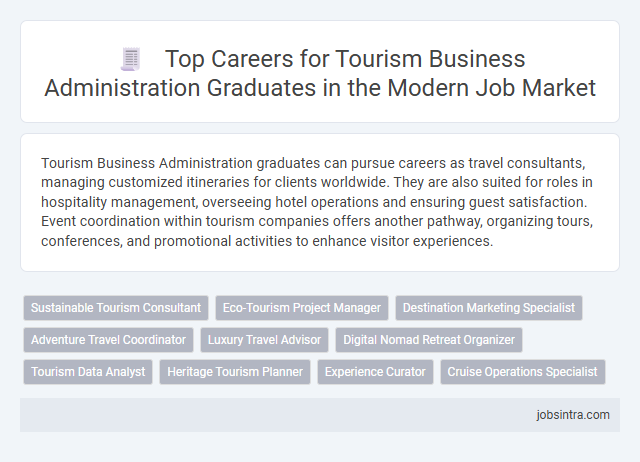 Top Careers for Tourism Business Administration Graduates in the Modern Job Market

Tourism Business Administration graduates can pursue careers as travel consultants, managing customized itineraries for clients worldwide. They are also suited for roles in hospitality management, overseeing hotel operations and ensuring guest satisfaction. Event coordination within tourism companies offers another pathway, organizing tours, conferences, and promotional activities to enhance visitor experiences.

Sustainable Tourism Consultant
Eco-Tourism Project Manager
Destination Marketing Specialist
Adventure Travel Coordinator
Luxury Travel Advisor
Digital Nomad Retreat Organizer
Tourism Data Analyst
Heritage Tourism Planner
Experience Curator
Cruise Operations Specialist

jobsintra.com