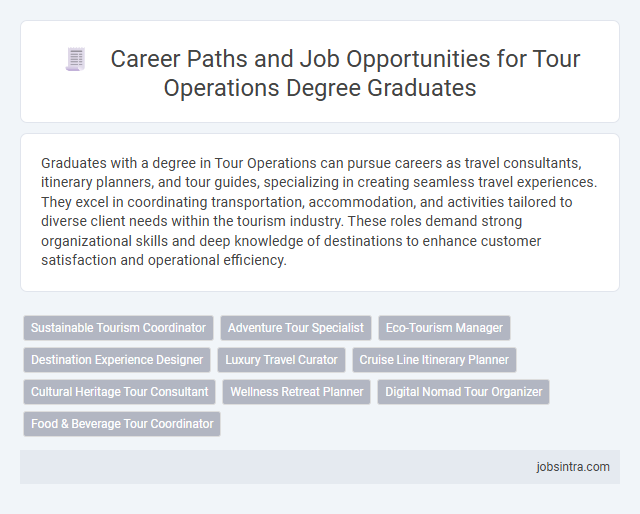 Career Paths and Job Opportunities for Tour Operations Degree Graduates

Graduates with a degree in Tour Operations can pursue careers as travel consultants, itinerary planners, and tour guides, specializing in creating seamless travel experiences. They excel in coordinating transportation, accommodation, and activities tailored to diverse client needs within the tourism industry. These roles demand strong organizational skills and deep knowledge of destinations to enhance customer satisfaction and operational efficiency.

Sustainable Tourism Coordinator
Adventure Tour Specialist
Eco-Tourism Manager
Destination Experience Designer
Luxury Travel Curator
Cruise Line Itinerary Planner
Cultural Heritage Tour Consultant
Wellness Retreat Planner
Digital Nomad Tour Organizer
Food & Beverage Tour Coordinator

jobsintra.com