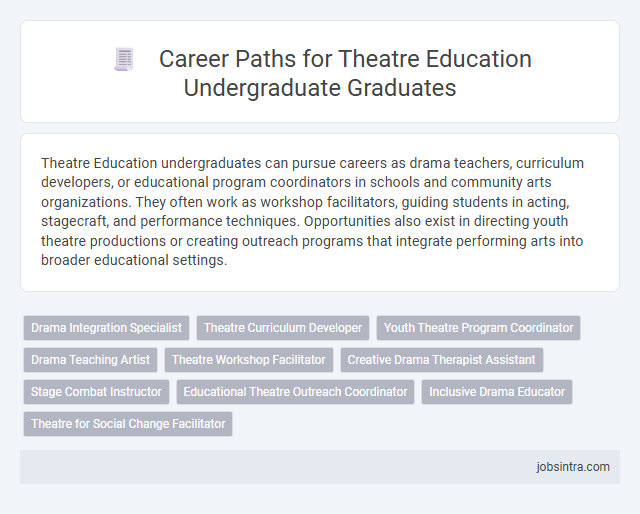 Career Paths for Theatre Education Undergraduate Graduates

Theatre Education undergraduates can pursue careers as drama teachers, curriculum developers, or educational program coordinators in schools and community arts organizations. They often work as workshop facilitators, guiding students in acting, stagecraft, and performance techniques. Opportunities also exist in directing youth theatre productions or creating outreach programs that integrate performing arts into broader educational settings.

Drama Integration Specialist
Theatre Curriculum Developer
Youth Theatre Program Coordinator
Drama Teaching Artist
Theatre Workshop Facilitator
Creative Drama Therapist Assistant
Stage Combat Instructor
Educational Theatre Outreach Coordinator
Inclusive Drama Educator
Theatre for Social Change Facilitator

jobsintra.com