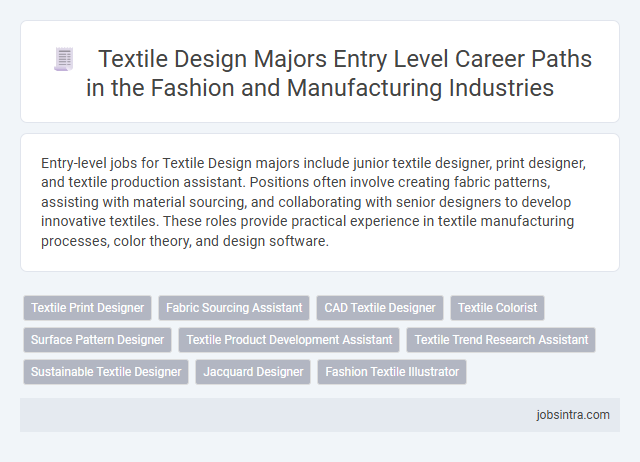 Textile Design Majors Entry Level Career Paths in the Fashion and Manufacturing Industries

Entry-level jobs for Textile Design majors include junior textile designer, print designer, and textile production assistant. Positions often involve creating fabric patterns, assisting with material sourcing, and collaborating with senior designers to develop innovative textiles. These roles provide practical experience in textile manufacturing processes, color theory, and design software.

Textile Print Designer
Fabric Sourcing Assistant
CAD Textile Designer
Textile Colorist
Surface Pattern Designer
Textile Product Development Assistant
Textile Trend Research Assistant
Sustainable Textile Designer
Jacquard Designer
Fashion Textile Illustrator

jobsintra.com