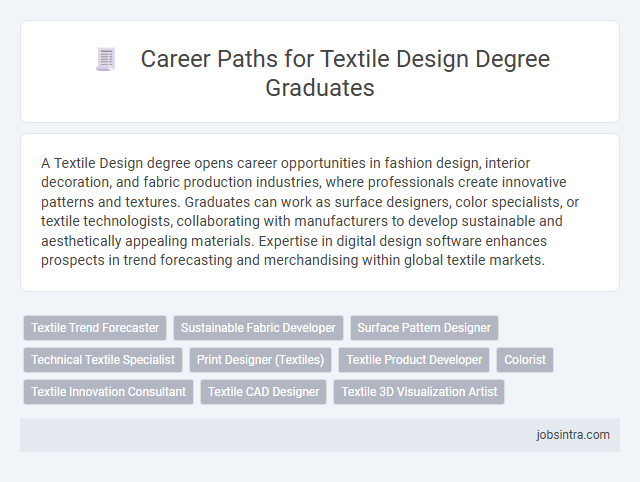 Career Paths for Textile Design Degree Graduates

A Textile Design degree opens career opportunities in fashion design, interior decoration, and fabric production industries, where professionals create innovative patterns and textures. Graduates can work as surface designers, color specialists, or textile technologists, collaborating with manufacturers to develop sustainable and aesthetically appealing materials. Expertise in digital design software enhances prospects in trend forecasting and merchandising within global textile markets.

Textile Trend Forecaster
Sustainable Fabric Developer
Surface Pattern Designer
Technical Textile Specialist
Print Designer (Textiles)
Textile Product Developer
Colorist
Textile Innovation Consultant
Textile CAD Designer
Textile 3D Visualization Artist

jobsintra.com