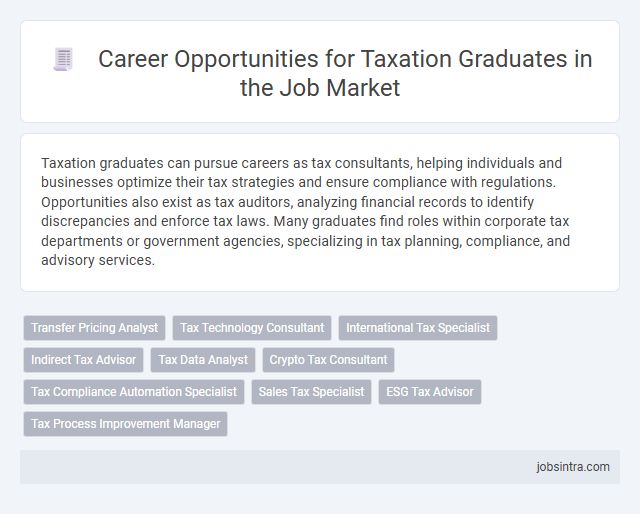 Career Opportunities for Taxation Graduates in the Job Market

Taxation graduates can pursue careers as tax consultants, helping individuals and businesses optimize their tax strategies and ensure compliance with regulations. Opportunities also exist as tax auditors, analyzing financial records to identify discrepancies and enforce tax laws. Many graduates find roles within corporate tax departments or government agencies, specializing in tax planning, compliance, and advisory services.

Transfer Pricing Analyst
Tax Technology Consultant
International Tax Specialist
Indirect Tax Advisor
Tax Data Analyst
Crypto Tax Consultant
Tax Compliance Automation Specialist
Sales Tax Specialist
ESG Tax Advisor
Tax Process Improvement Manager

jobsintra.com