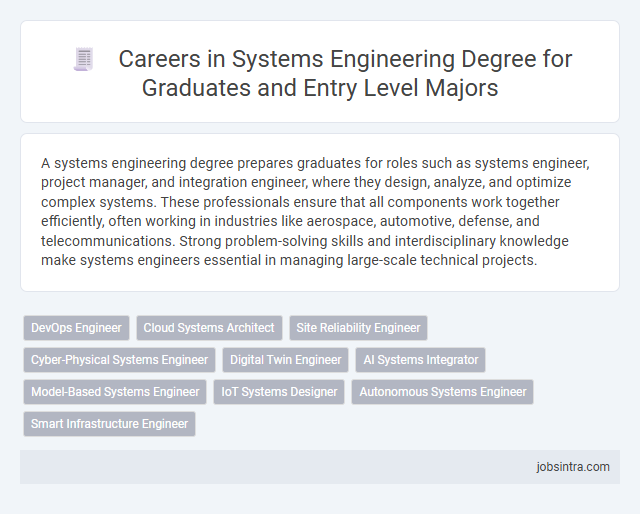 Careers in Systems Engineering Degree for Graduates and Entry Level Majors

A systems engineering degree prepares graduates for roles such as systems engineer, project manager, and integration engineer, where they design, analyze, and optimize complex systems. These professionals ensure that all components work together efficiently, often working in industries like aerospace, automotive, defense, and telecommunications. Strong problem-solving skills and interdisciplinary knowledge make systems engineers essential in managing large-scale technical projects.

DevOps Engineer
Cloud Systems Architect
Site Reliability Engineer
Cyber-Physical Systems Engineer
Digital Twin Engineer
AI Systems Integrator
Model-Based Systems Engineer
IoT Systems Designer
Autonomous Systems Engineer
Smart Infrastructure Engineer

jobsintra.com