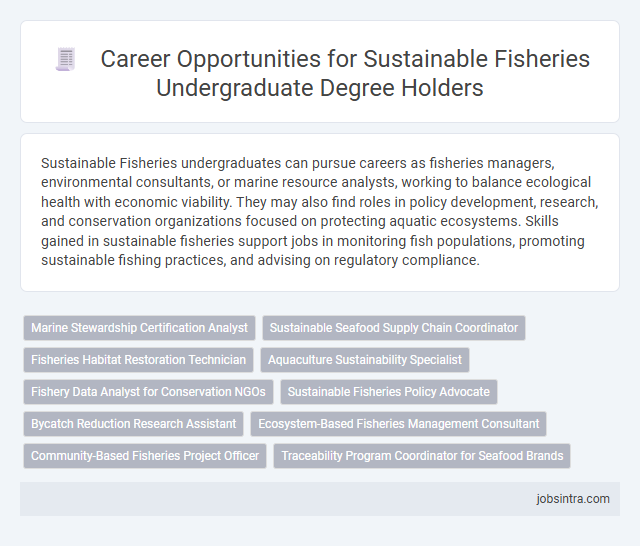 Career Opportunities for Sustainable Fisheries Undergraduate Degree Holders

Sustainable Fisheries undergraduates can pursue careers as fisheries managers, environmental consultants, or marine resource analysts, working to balance ecological health with economic viability. They may also find roles in policy development, research, and conservation organizations focused on protecting aquatic ecosystems. Skills gained in sustainable fisheries support jobs in monitoring fish populations, promoting sustainable fishing practices, and advising on regulatory compliance.

Marine Stewardship Certification Analyst
Sustainable Seafood Supply Chain Coordinator
Fisheries Habitat Restoration Technician
Aquaculture Sustainability Specialist
Fishery Data Analyst for Conservation NGOs
Sustainable Fisheries Policy Advocate
Bycatch Reduction Research Assistant
Ecosystem-Based Fisheries Management Consultant
Community-Based Fisheries Project Officer
Traceability Program Coordinator for Seafood Brands

jobsintra.com