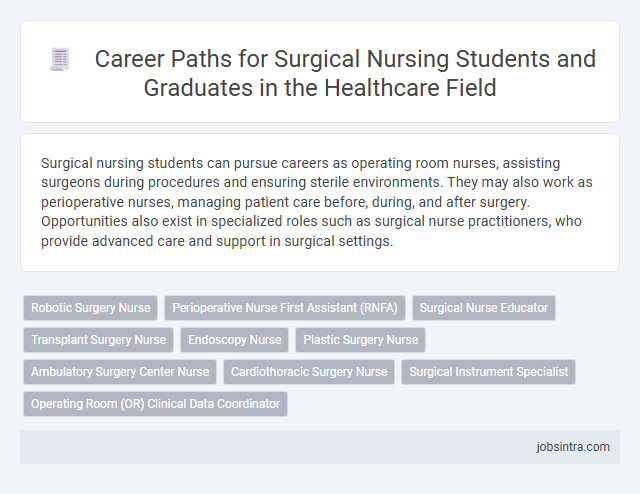 Career Paths for Surgical Nursing Students and Graduates in the Healthcare Field

Surgical nursing students can pursue careers as operating room nurses, assisting surgeons during procedures and ensuring sterile environments. They may also work as perioperative nurses, managing patient care before, during, and after surgery. Opportunities also exist in specialized roles such as surgical nurse practitioners, who provide advanced care and support in surgical settings.

Robotic Surgery Nurse
Perioperative Nurse First Assistant (RNFA)
Surgical Nurse Educator
Transplant Surgery Nurse
Endoscopy Nurse
Plastic Surgery Nurse
Ambulatory Surgery Center Nurse
Cardiothoracic Surgery Nurse
Surgical Instrument Specialist
Operating Room (OR) Clinical Data Coordinator

jobsintra.com