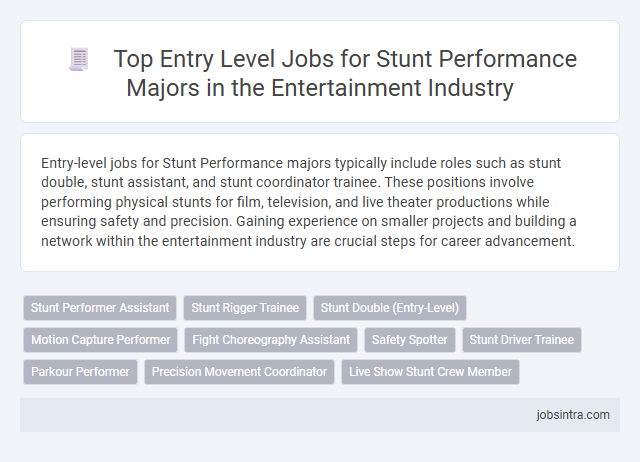 Top Entry Level Jobs for Stunt Performance Majors in the Entertainment Industry

Entry-level jobs for Stunt Performance majors typically include roles such as stunt double, stunt assistant, and stunt coordinator trainee. These positions involve performing physical stunts for film, television, and live theater productions while ensuring safety and precision. Gaining experience on smaller projects and building a network within the entertainment industry are crucial steps for career advancement.

Stunt Performer Assistant
Stunt Rigger Trainee
Stunt Double (Entry-Level)
Motion Capture Performer
Fight Choreography Assistant
Safety Spotter
Stunt Driver Trainee
Parkour Performer
Precision Movement Coordinator
Live Show Stunt Crew Member

jobsintra.com