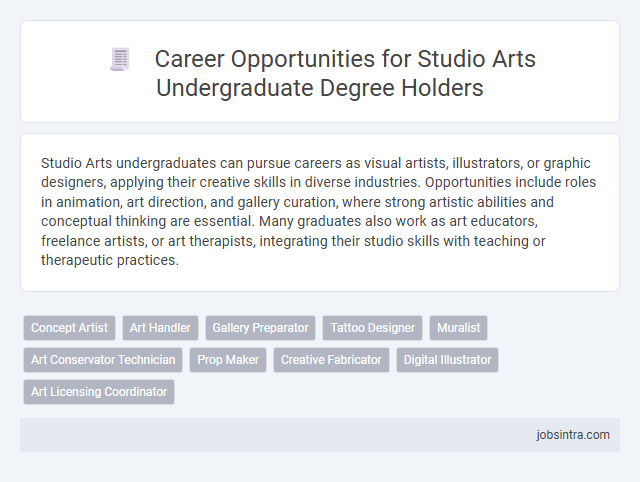 Career Opportunities for Studio Arts Undergraduate Degree Holders

Studio Arts undergraduates can pursue careers as visual artists, illustrators, or graphic designers, applying their creative skills in diverse industries. Opportunities include roles in animation, art direction, and gallery curation, where strong artistic abilities and conceptual thinking are essential. Many graduates also work as art educators, freelance artists, or art therapists, integrating their studio skills with teaching or therapeutic practices.

Concept Artist
Art Handler
Gallery Preparator
Tattoo Designer
Muralist
Art Conservator Technician
Prop Maker
Creative Fabricator
Digital Illustrator
Art Licensing Coordinator

jobsintra.com