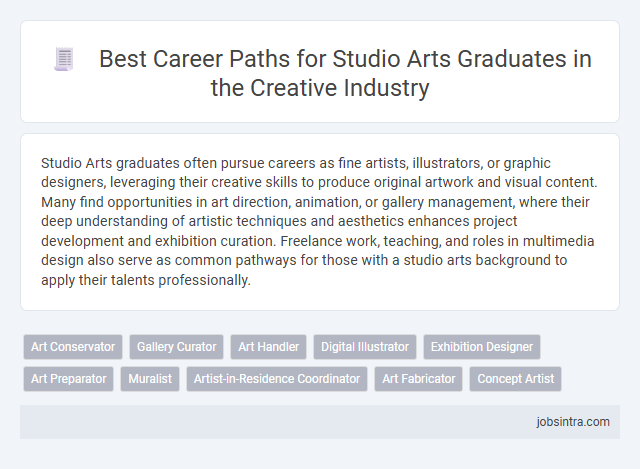 Best Career Paths for Studio Arts Graduates in the Creative Industry

Studio Arts graduates often pursue careers as fine artists, illustrators, or graphic designers, leveraging their creative skills to produce original artwork and visual content. Many find opportunities in art direction, animation, or gallery management, where their deep understanding of artistic techniques and aesthetics enhances project development and exhibition curation. Freelance work, teaching, and roles in multimedia design also serve as common pathways for those with a studio arts background to apply their talents professionally.

Art Conservator
Gallery Curator
Art Handler
Digital Illustrator
Exhibition Designer
Art Preparator
Muralist
Artist-in-Residence Coordinator
Art Fabricator
Concept Artist

jobsintra.com