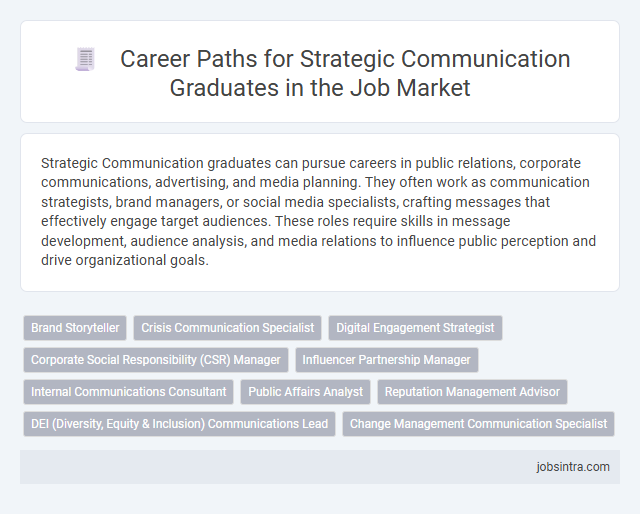 Career Paths for Strategic Communication Graduates in the Job Market

Strategic Communication graduates can pursue careers in public relations, corporate communications, advertising, and media planning. They often work as communication strategists, brand managers, or social media specialists, crafting messages that effectively engage target audiences. These roles require skills in message development, audience analysis, and media relations to influence public perception and drive organizational goals.

Brand Storyteller
Crisis Communication Specialist
Digital Engagement Strategist
Corporate Social Responsibility (CSR) Manager
Influencer Partnership Manager
Internal Communications Consultant
Public Affairs Analyst
Reputation Management Advisor
DEI (Diversity, Equity & Inclusion) Communications Lead
Change Management Communication Specialist

jobsintra.com