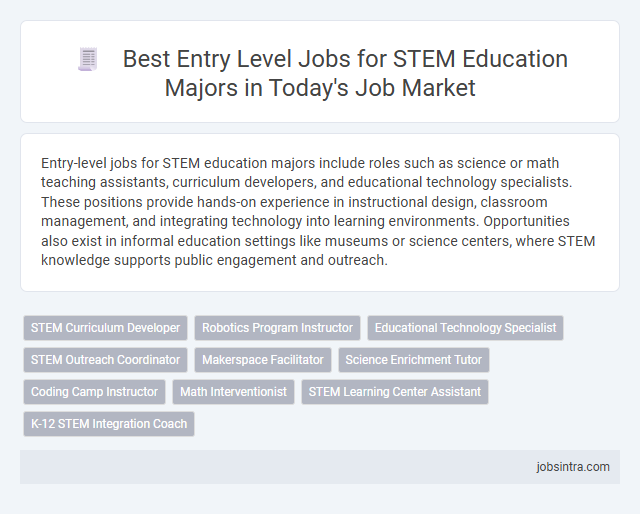 Best Entry Level Jobs for STEM Education Majors in Today's Job Market

Entry-level jobs for STEM education majors include roles such as science or math teaching assistants, curriculum developers, and educational technology specialists. These positions provide hands-on experience in instructional design, classroom management, and integrating technology into learning environments. Opportunities also exist in informal education settings like museums or science centers, where STEM knowledge supports public engagement and outreach.

STEM Curriculum Developer
Robotics Program Instructor
Educational Technology Specialist
STEM Outreach Coordinator
Makerspace Facilitator
Science Enrichment Tutor
Coding Camp Instructor
Math Interventionist
STEM Learning Center Assistant
K-12 STEM Integration Coach

jobsintra.com