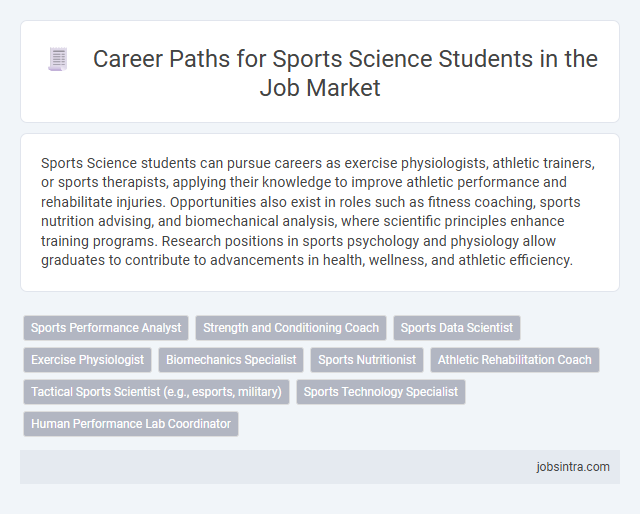 Career Paths for Sports Science Students in the Job Market

Sports Science students can pursue careers as exercise physiologists, athletic trainers, or sports therapists, applying their knowledge to improve athletic performance and rehabilitate injuries. Opportunities also exist in roles such as fitness coaching, sports nutrition advising, and biomechanical analysis, where scientific principles enhance training programs. Research positions in sports psychology and physiology allow graduates to contribute to advancements in health, wellness, and athletic efficiency.

Sports Performance Analyst
Strength and Conditioning Coach
Sports Data Scientist
Exercise Physiologist
Biomechanics Specialist
Sports Nutritionist
Athletic Rehabilitation Coach
Tactical Sports Scientist (e.g., esports, military)
Sports Technology Specialist
Human Performance Lab Coordinator

jobsintra.com