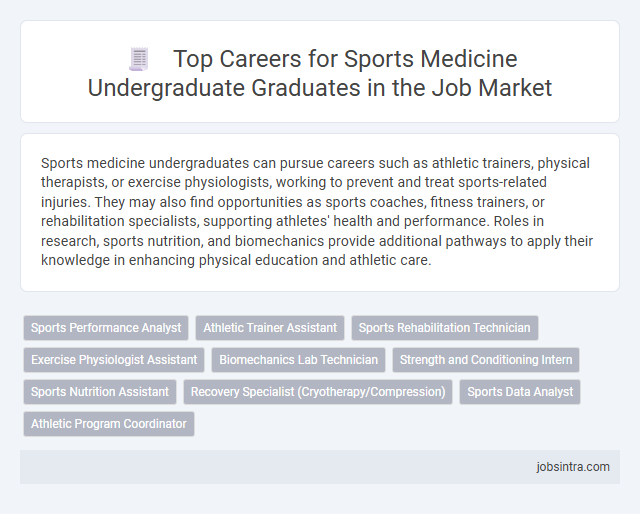 Top Careers for Sports Medicine Undergraduate Graduates in the Job Market

Sports medicine undergraduates can pursue careers such as athletic trainers, physical therapists, or exercise physiologists, working to prevent and treat sports-related injuries. They may also find opportunities as sports coaches, fitness trainers, or rehabilitation specialists, supporting athletes' health and performance. Roles in research, sports nutrition, and biomechanics provide additional pathways to apply their knowledge in enhancing physical education and athletic care.

Sports Performance Analyst
Athletic Trainer Assistant
Sports Rehabilitation Technician
Exercise Physiologist Assistant
Biomechanics Lab Technician
Strength and Conditioning Intern
Sports Nutrition Assistant
Recovery Specialist (Cryotherapy/Compression)
Sports Data Analyst
Athletic Program Coordinator

jobsintra.com