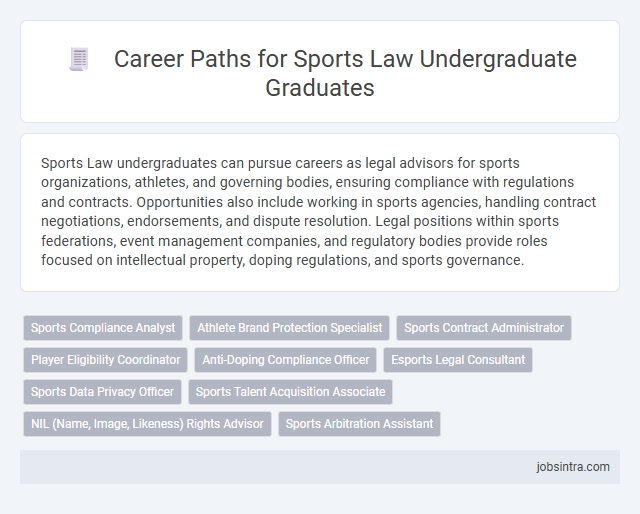 Career Paths for Sports Law Undergraduate Graduates

Sports Law undergraduates can pursue careers as legal advisors for sports organizations, athletes, and governing bodies, ensuring compliance with regulations and contracts. Opportunities also include working in sports agencies, handling contract negotiations, endorsements, and dispute resolution. Legal positions within sports federations, event management companies, and regulatory bodies provide roles focused on intellectual property, doping regulations, and sports governance.

Sports Compliance Analyst
Athlete Brand Protection Specialist
Sports Contract Administrator
Player Eligibility Coordinator
Anti-Doping Compliance Officer
Esports Legal Consultant
Sports Data Privacy Officer
Sports Talent Acquisition Associate
NIL (Name, Image, Likeness) Rights Advisor
Sports Arbitration Assistant

jobsintra.com