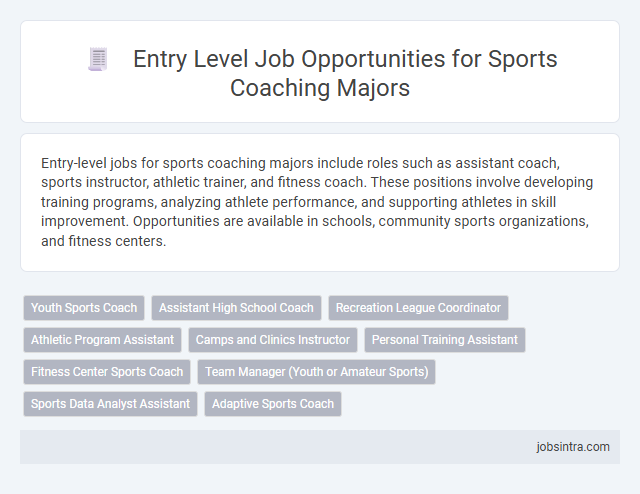 Entry Level Job Opportunities for Sports Coaching Majors

Entry-level jobs for sports coaching majors include roles such as assistant coach, sports instructor, athletic trainer, and fitness coach. These positions involve developing training programs, analyzing athlete performance, and supporting athletes in skill improvement. Opportunities are available in schools, community sports organizations, and fitness centers.

Youth Sports Coach
Assistant High School Coach
Recreation League Coordinator
Athletic Program Assistant
Camps and Clinics Instructor
Personal Training Assistant
Fitness Center Sports Coach
Team Manager (Youth or Amateur Sports)
Sports Data Analyst Assistant
Adaptive Sports Coach

jobsintra.com