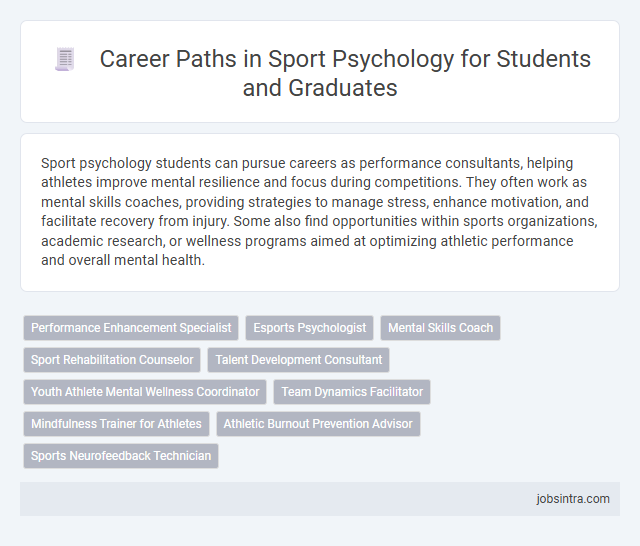 Career Paths in Sport Psychology for Students and Graduates

Sport psychology students can pursue careers as performance consultants, helping athletes improve mental resilience and focus during competitions. They often work as mental skills coaches, providing strategies to manage stress, enhance motivation, and facilitate recovery from injury. Some also find opportunities within sports organizations, academic research, or wellness programs aimed at optimizing athletic performance and overall mental health.

Performance Enhancement Specialist
Esports Psychologist
Mental Skills Coach
Sport Rehabilitation Counselor
Talent Development Consultant
Youth Athlete Mental Wellness Coordinator
Team Dynamics Facilitator
Mindfulness Trainer for Athletes
Athletic Burnout Prevention Advisor
Sports Neurofeedback Technician

jobsintra.com