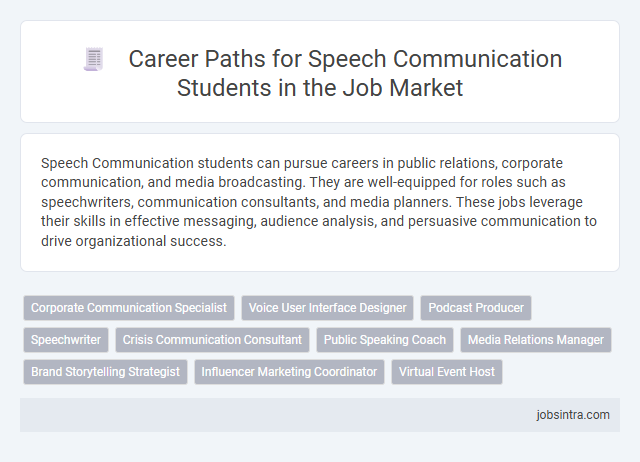 Career Paths for Speech Communication Students in the Job Market

Speech Communication students can pursue careers in public relations, corporate communication, and media broadcasting. They are well-equipped for roles such as speechwriters, communication consultants, and media planners. These jobs leverage their skills in effective messaging, audience analysis, and persuasive communication to drive organizational success.

Corporate Communication Specialist
Voice User Interface Designer
Podcast Producer
Speechwriter
Crisis Communication Consultant
Public Speaking Coach
Media Relations Manager
Brand Storytelling Strategist
Influencer Marketing Coordinator
Virtual Event Host

jobsintra.com