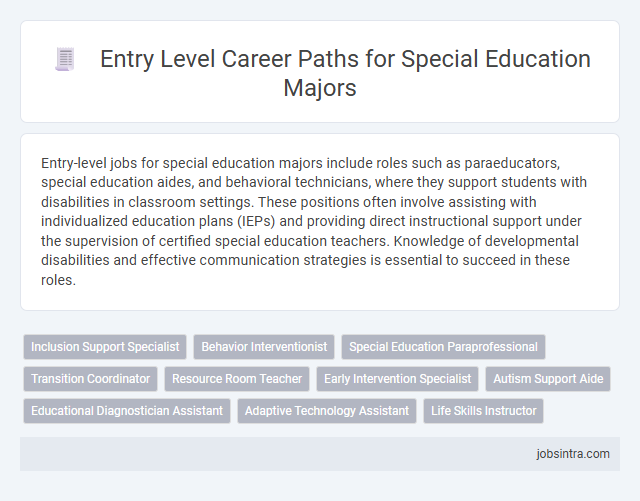 Entry Level Career Paths for Special Education Majors

Entry-level jobs for special education majors include roles such as paraeducators, special education aides, and behavioral technicians, where they support students with disabilities in classroom settings. These positions often involve assisting with individualized education plans (IEPs) and providing direct instructional support under the supervision of certified special education teachers. Knowledge of developmental disabilities and effective communication strategies is essential to succeed in these roles.

Inclusion Support Specialist
Behavior Interventionist
Special Education Paraprofessional
Transition Coordinator
Resource Room Teacher
Early Intervention Specialist
Autism Support Aide
Educational Diagnostician Assistant
Adaptive Technology Assistant
Life Skills Instructor

jobsintra.com