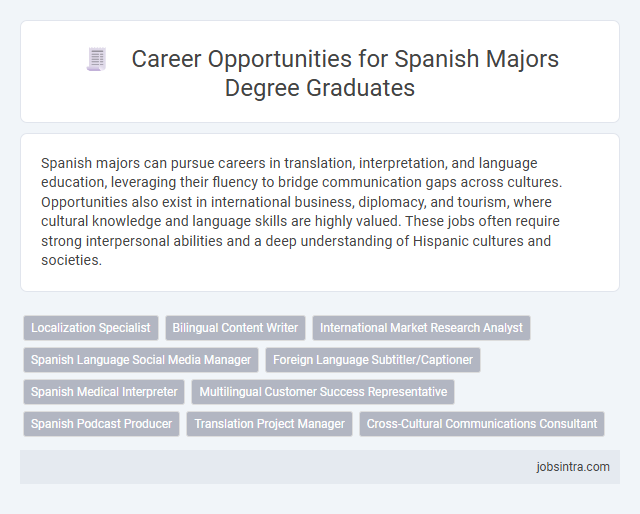 Career Opportunities for Spanish Majors Degree Graduates

Spanish majors can pursue careers in translation, interpretation, and language education, leveraging their fluency to bridge communication gaps across cultures. Opportunities also exist in international business, diplomacy, and tourism, where cultural knowledge and language skills are highly valued. These jobs often require strong interpersonal abilities and a deep understanding of Hispanic cultures and societies.

Localization Specialist
Bilingual Content Writer
International Market Research Analyst
Spanish Language Social Media Manager
Foreign Language Subtitler/Captioner
Spanish Medical Interpreter
Multilingual Customer Success Representative
Spanish Podcast Producer
Translation Project Manager
Cross-Cultural Communications Consultant

jobsintra.com