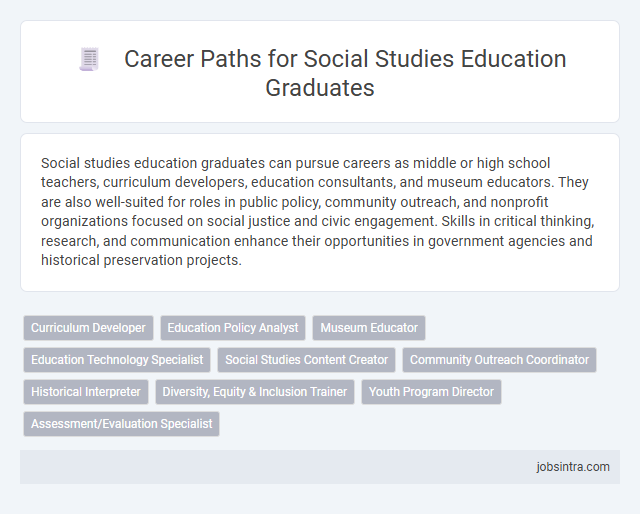 Career Paths for Social Studies Education Graduates

Social studies education graduates can pursue careers as middle or high school teachers, curriculum developers, education consultants, and museum educators. They are also well-suited for roles in public policy, community outreach, and nonprofit organizations focused on social justice and civic engagement. Skills in critical thinking, research, and communication enhance their opportunities in government agencies and historical preservation projects.

Curriculum Developer
Education Policy Analyst
Museum Educator
Education Technology Specialist
Social Studies Content Creator
Community Outreach Coordinator
Historical Interpreter
Diversity, Equity & Inclusion Trainer
Youth Program Director
Assessment/Evaluation Specialist

jobsintra.com