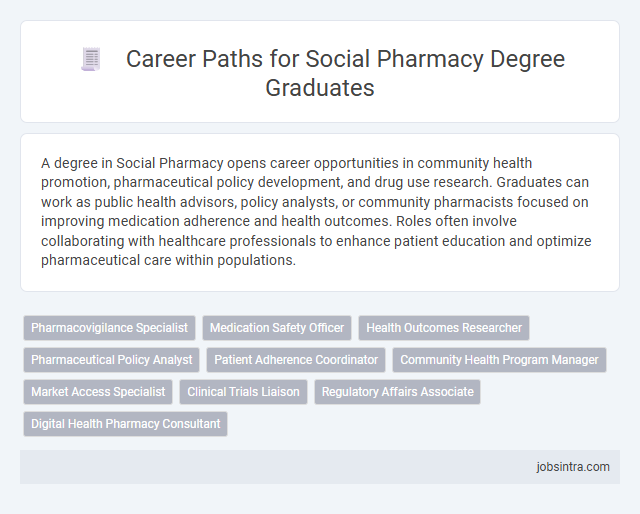 Career Paths for Social Pharmacy Degree Graduates

A degree in Social Pharmacy opens career opportunities in community health promotion, pharmaceutical policy development, and drug use research. Graduates can work as public health advisors, policy analysts, or community pharmacists focused on improving medication adherence and health outcomes. Roles often involve collaborating with healthcare professionals to enhance patient education and optimize pharmaceutical care within populations.

Pharmacovigilance Specialist
Medication Safety Officer
Health Outcomes Researcher
Pharmaceutical Policy Analyst
Patient Adherence Coordinator
Community Health Program Manager
Market Access Specialist
Clinical Trials Liaison
Regulatory Affairs Associate
Digital Health Pharmacy Consultant

jobsintra.com