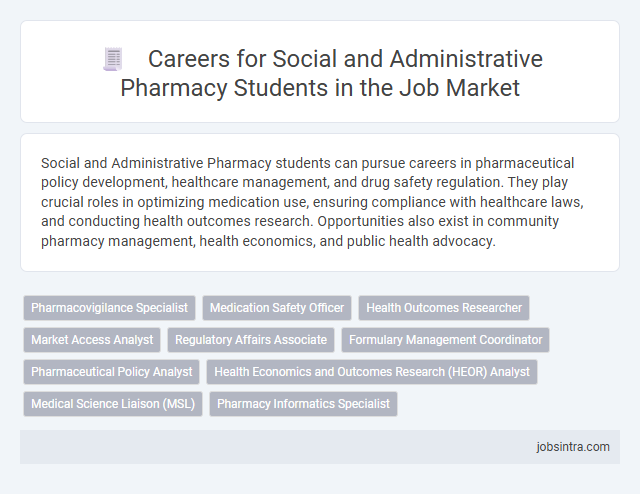 Careers for Social and Administrative Pharmacy Students in the Job Market

Social and Administrative Pharmacy students can pursue careers in pharmaceutical policy development, healthcare management, and drug safety regulation. They play crucial roles in optimizing medication use, ensuring compliance with healthcare laws, and conducting health outcomes research. Opportunities also exist in community pharmacy management, health economics, and public health advocacy.

Pharmacovigilance Specialist
Medication Safety Officer
Health Outcomes Researcher
Market Access Analyst
Regulatory Affairs Associate
Formulary Management Coordinator
Pharmaceutical Policy Analyst
Health Economics and Outcomes Research (HEOR) Analyst
Medical Science Liaison (MSL)
Pharmacy Informatics Specialist

jobsintra.com