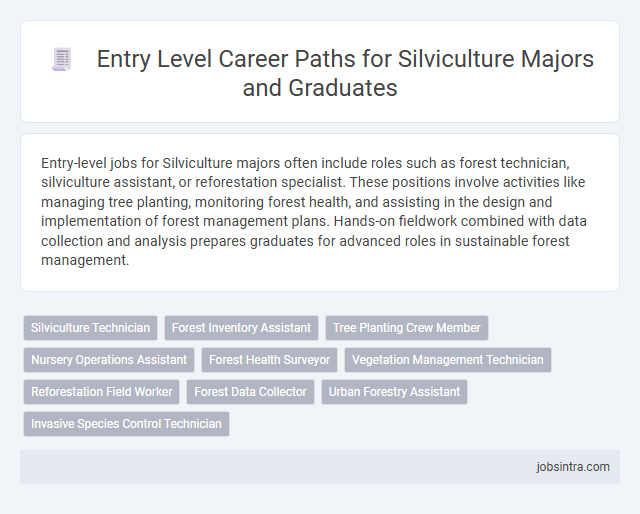 Entry Level Career Paths for Silviculture Majors and Graduates

Entry-level jobs for Silviculture majors often include roles such as forest technician, silviculture assistant, or reforestation specialist. These positions involve activities like managing tree planting, monitoring forest health, and assisting in the design and implementation of forest management plans. Hands-on fieldwork combined with data collection and analysis prepares graduates for advanced roles in sustainable forest management.

Silviculture Technician
Forest Inventory Assistant
Tree Planting Crew Member
Nursery Operations Assistant
Forest Health Surveyor
Vegetation Management Technician
Reforestation Field Worker
Forest Data Collector
Urban Forestry Assistant
Invasive Species Control Technician

jobsintra.com