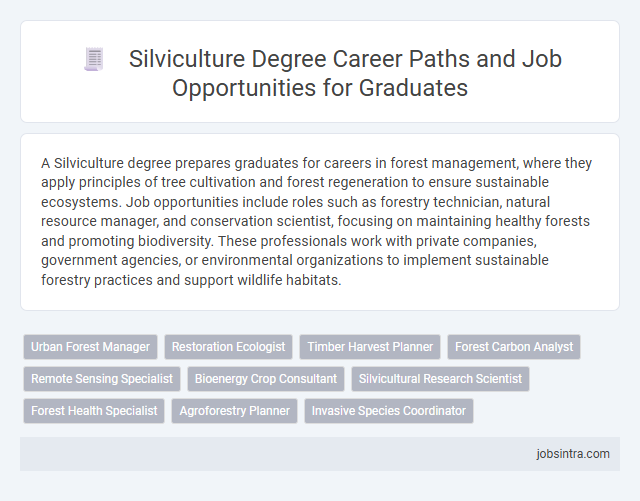 Silviculture Degree Career Paths and Job Opportunities for Graduates

A Silviculture degree prepares graduates for careers in forest management, where they apply principles of tree cultivation and forest regeneration to ensure sustainable ecosystems. Job opportunities include roles such as forestry technician, natural resource manager, and conservation scientist, focusing on maintaining healthy forests and promoting biodiversity. These professionals work with private companies, government agencies, or environmental organizations to implement sustainable forestry practices and support wildlife habitats.

Urban Forest Manager
Restoration Ecologist
Timber Harvest Planner
Forest Carbon Analyst
Remote Sensing Specialist
Bioenergy Crop Consultant
Silvicultural Research Scientist
Forest Health Specialist
Agroforestry Planner
Invasive Species Coordinator

jobsintra.com