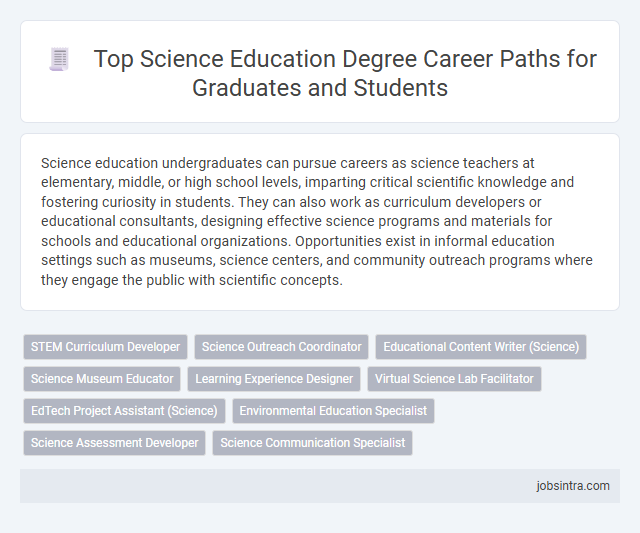 Top Science Education Degree Career Paths for Graduates and Students

Science education undergraduates can pursue careers as science teachers at elementary, middle, or high school levels, imparting critical scientific knowledge and fostering curiosity in students. They can also work as curriculum developers or educational consultants, designing effective science programs and materials for schools and educational organizations. Opportunities exist in informal education settings such as museums, science centers, and community outreach programs where they engage the public with scientific concepts.

STEM Curriculum Developer
Science Outreach Coordinator
Educational Content Writer (Science)
Science Museum Educator
Learning Experience Designer
Virtual Science Lab Facilitator
EdTech Project Assistant (Science)
Environmental Education Specialist
Science Assessment Developer
Science Communication Specialist

jobsintra.com