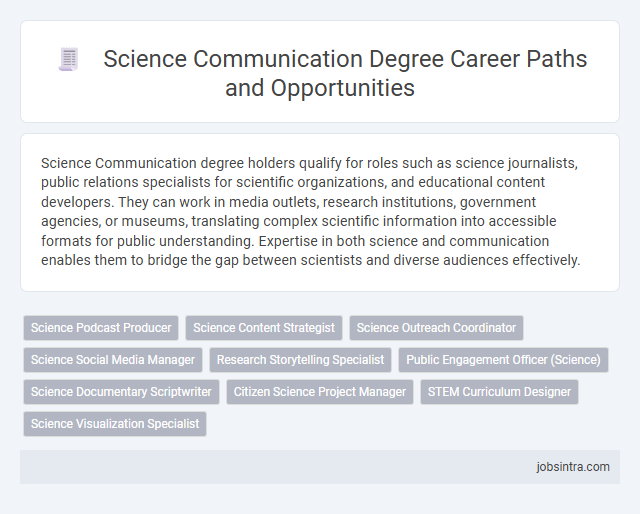 Science Communication Degree Career Paths and Opportunities

Science Communication degree holders qualify for roles such as science journalists, public relations specialists for scientific organizations, and educational content developers. They can work in media outlets, research institutions, government agencies, or museums, translating complex scientific information into accessible formats for public understanding. Expertise in both science and communication enables them to bridge the gap between scientists and diverse audiences effectively.

Science Podcast Producer
Science Content Strategist
Science Outreach Coordinator
Science Social Media Manager
Research Storytelling Specialist
Public Engagement Officer (Science)
Science Documentary Scriptwriter
Citizen Science Project Manager
STEM Curriculum Designer
Science Visualization Specialist

jobsintra.com