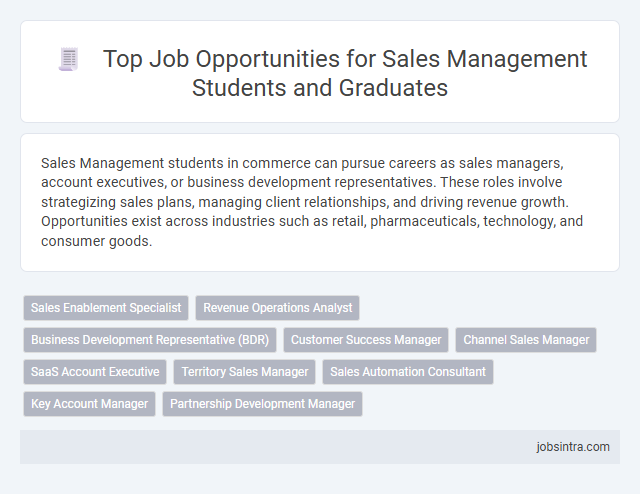 Top Job Opportunities for Sales Management Students and Graduates

Sales Management students in commerce can pursue careers as sales managers, account executives, or business development representatives. These roles involve strategizing sales plans, managing client relationships, and driving revenue growth. Opportunities exist across industries such as retail, pharmaceuticals, technology, and consumer goods.

Sales Enablement Specialist
Revenue Operations Analyst
Business Development Representative (BDR)
Customer Success Manager
Channel Sales Manager
SaaS Account Executive
Territory Sales Manager
Sales Automation Consultant
Key Account Manager
Partnership Development Manager

jobsintra.com