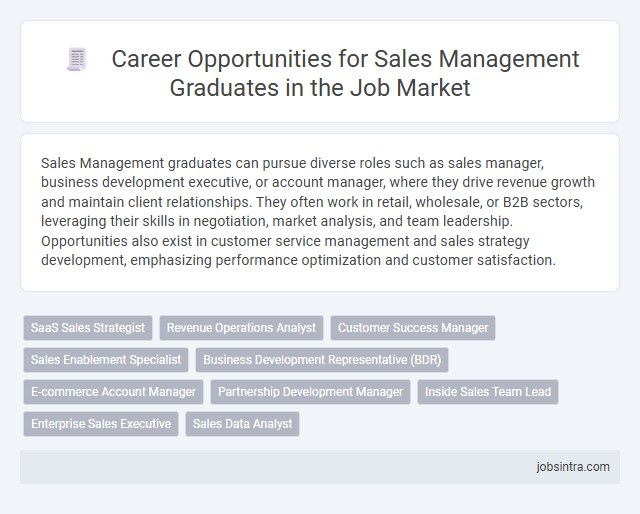 Career Opportunities for Sales Management Graduates in the Job Market

Sales Management graduates can pursue diverse roles such as sales manager, business development executive, or account manager, where they drive revenue growth and maintain client relationships. They often work in retail, wholesale, or B2B sectors, leveraging their skills in negotiation, market analysis, and team leadership. Opportunities also exist in customer service management and sales strategy development, emphasizing performance optimization and customer satisfaction.

SaaS Sales Strategist
Revenue Operations Analyst
Customer Success Manager
Sales Enablement Specialist
Business Development Representative (BDR)
E-commerce Account Manager
Partnership Development Manager
Inside Sales Team Lead
Enterprise Sales Executive
Sales Data Analyst

jobsintra.com