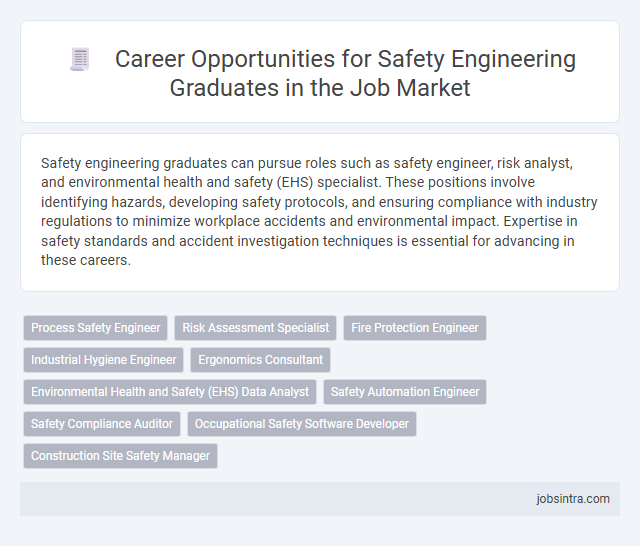 Career Opportunities for Safety Engineering Graduates in the Job Market

Safety engineering graduates can pursue roles such as safety engineer, risk analyst, and environmental health and safety (EHS) specialist. These positions involve identifying hazards, developing safety protocols, and ensuring compliance with industry regulations to minimize workplace accidents and environmental impact. Expertise in safety standards and accident investigation techniques is essential for advancing in these careers.

Process Safety Engineer
Risk Assessment Specialist
Fire Protection Engineer
Industrial Hygiene Engineer
Ergonomics Consultant
Environmental Health and Safety (EHS) Data Analyst
Safety Automation Engineer
Safety Compliance Auditor
Occupational Safety Software Developer
Construction Site Safety Manager

jobsintra.com