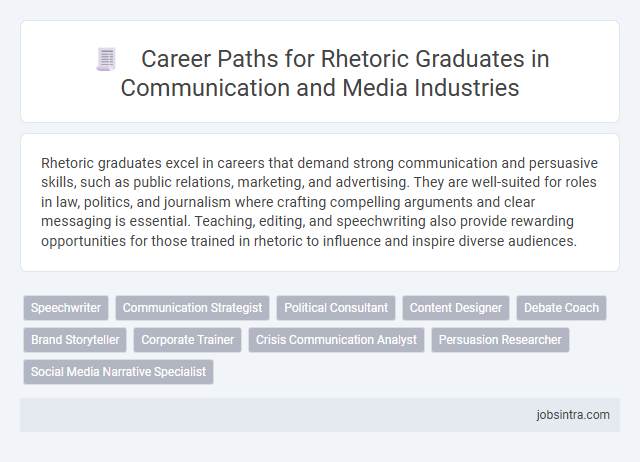 Career Paths for Rhetoric Graduates in Communication and Media Industries

Rhetoric graduates excel in careers that demand strong communication and persuasive skills, such as public relations, marketing, and advertising. They are well-suited for roles in law, politics, and journalism where crafting compelling arguments and clear messaging is essential. Teaching, editing, and speechwriting also provide rewarding opportunities for those trained in rhetoric to influence and inspire diverse audiences.

Speechwriter
Communication Strategist
Political Consultant
Content Designer
Debate Coach
Brand Storyteller
Corporate Trainer
Crisis Communication Analyst
Persuasion Researcher
Social Media Narrative Specialist

jobsintra.com