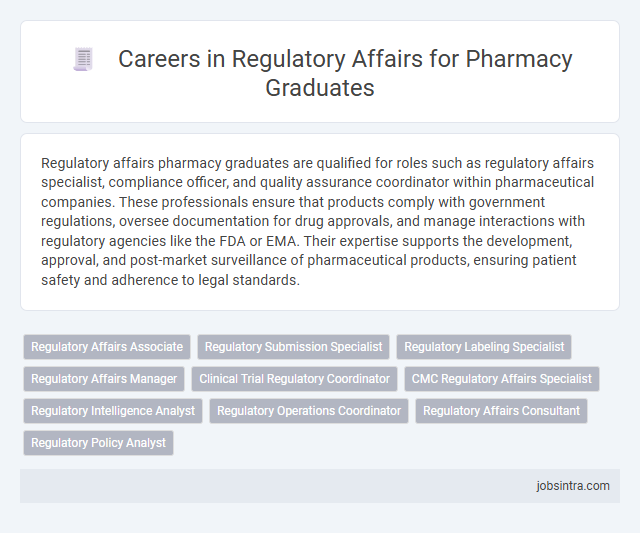 Careers in Regulatory Affairs for Pharmacy Graduates

Regulatory affairs pharmacy graduates are qualified for roles such as regulatory affairs specialist, compliance officer, and quality assurance coordinator within pharmaceutical companies. These professionals ensure that products comply with government regulations, oversee documentation for drug approvals, and manage interactions with regulatory agencies like the FDA or EMA. Their expertise supports the development, approval, and post-market surveillance of pharmaceutical products, ensuring patient safety and adherence to legal standards.

Regulatory Affairs Associate
Regulatory Submission Specialist
Regulatory Labeling Specialist
Regulatory Affairs Manager
Clinical Trial Regulatory Coordinator
CMC Regulatory Affairs Specialist
Regulatory Intelligence Analyst
Regulatory Operations Coordinator
Regulatory Affairs Consultant
Regulatory Policy Analyst

jobsintra.com