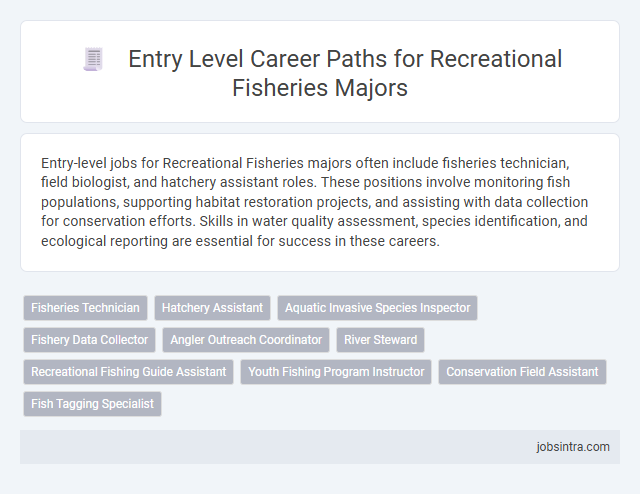 Entry Level Career Paths for Recreational Fisheries Majors

Entry-level jobs for Recreational Fisheries majors often include fisheries technician, field biologist, and hatchery assistant roles. These positions involve monitoring fish populations, supporting habitat restoration projects, and assisting with data collection for conservation efforts. Skills in water quality assessment, species identification, and ecological reporting are essential for success in these careers.

Fisheries Technician
Hatchery Assistant
Aquatic Invasive Species Inspector
Fishery Data Collector
Angler Outreach Coordinator
River Steward
Recreational Fishing Guide Assistant
Youth Fishing Program Instructor
Conservation Field Assistant
Fish Tagging Specialist

jobsintra.com