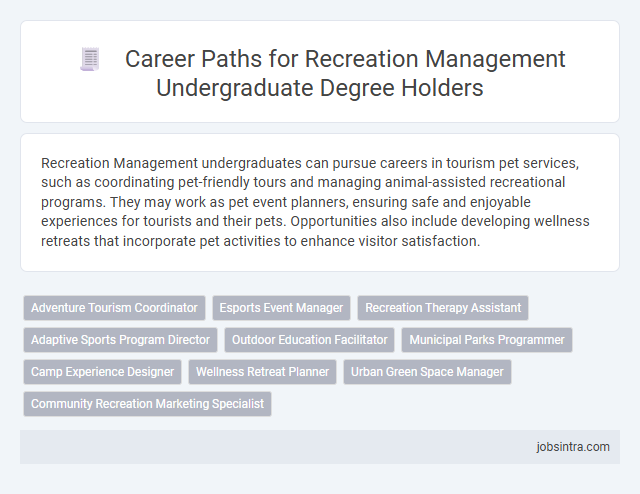 Career Paths for Recreation Management Undergraduate Degree Holders

Recreation Management undergraduates can pursue careers in tourism pet services, such as coordinating pet-friendly tours and managing animal-assisted recreational programs. They may work as pet event planners, ensuring safe and enjoyable experiences for tourists and their pets. Opportunities also include developing wellness retreats that incorporate pet activities to enhance visitor satisfaction.

Adventure Tourism Coordinator
Esports Event Manager
Recreation Therapy Assistant
Adaptive Sports Program Director
Outdoor Education Facilitator
Municipal Parks Programmer
Camp Experience Designer
Wellness Retreat Planner
Urban Green Space Manager
Community Recreation Marketing Specialist

jobsintra.com