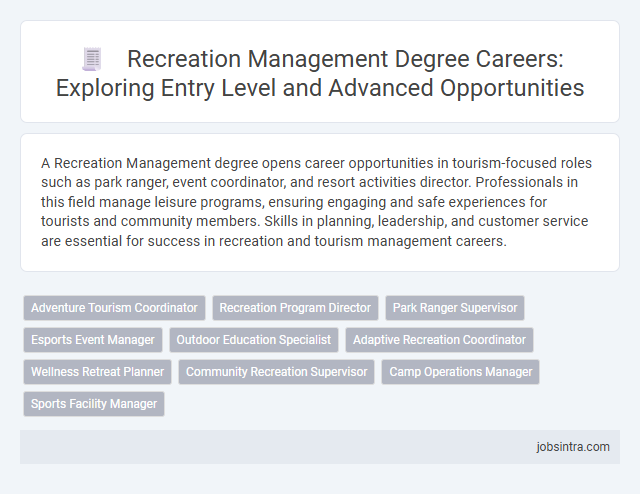 Recreation Management Degree Careers: Exploring Entry Level and Advanced Opportunities

A Recreation Management degree opens career opportunities in tourism-focused roles such as park ranger, event coordinator, and resort activities director. Professionals in this field manage leisure programs, ensuring engaging and safe experiences for tourists and community members. Skills in planning, leadership, and customer service are essential for success in recreation and tourism management careers.

Adventure Tourism Coordinator
Recreation Program Director
Park Ranger Supervisor
Esports Event Manager
Outdoor Education Specialist
Adaptive Recreation Coordinator
Wellness Retreat Planner
Community Recreation Supervisor
Camp Operations Manager
Sports Facility Manager

jobsintra.com