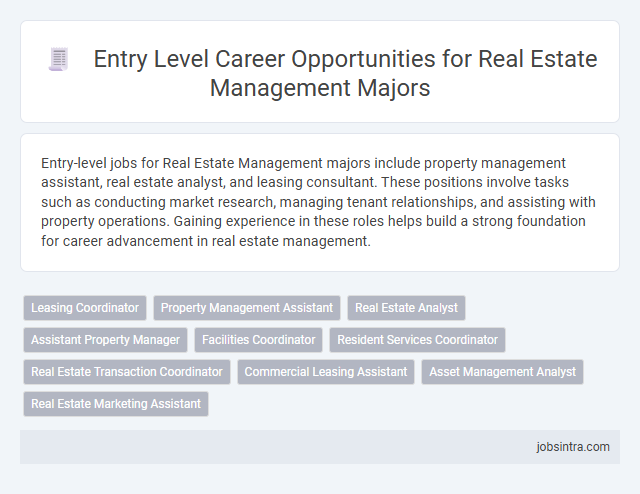 Entry Level Career Opportunities for Real Estate Management Majors

Entry-level jobs for Real Estate Management majors include property management assistant, real estate analyst, and leasing consultant. These positions involve tasks such as conducting market research, managing tenant relationships, and assisting with property operations. Gaining experience in these roles helps build a strong foundation for career advancement in real estate management.

Leasing Coordinator
Property Management Assistant
Real Estate Analyst
Assistant Property Manager
Facilities Coordinator
Resident Services Coordinator
Real Estate Transaction Coordinator
Commercial Leasing Assistant
Asset Management Analyst
Real Estate Marketing Assistant

jobsintra.com