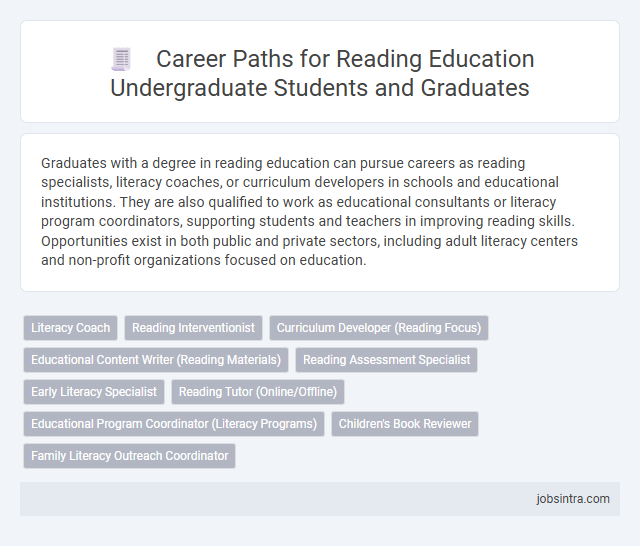 Career Paths for Reading Education Undergraduate Students and Graduates

Graduates with a degree in reading education can pursue careers as reading specialists, literacy coaches, or curriculum developers in schools and educational institutions. They are also qualified to work as educational consultants or literacy program coordinators, supporting students and teachers in improving reading skills. Opportunities exist in both public and private sectors, including adult literacy centers and non-profit organizations focused on education.

Literacy Coach
Reading Interventionist
Curriculum Developer (Reading Focus)
Educational Content Writer (Reading Materials)
Reading Assessment Specialist
Early Literacy Specialist
Reading Tutor (Online/Offline)
Educational Program Coordinator (Literacy Programs)
Children's Book Reviewer
Family Literacy Outreach Coordinator

jobsintra.com